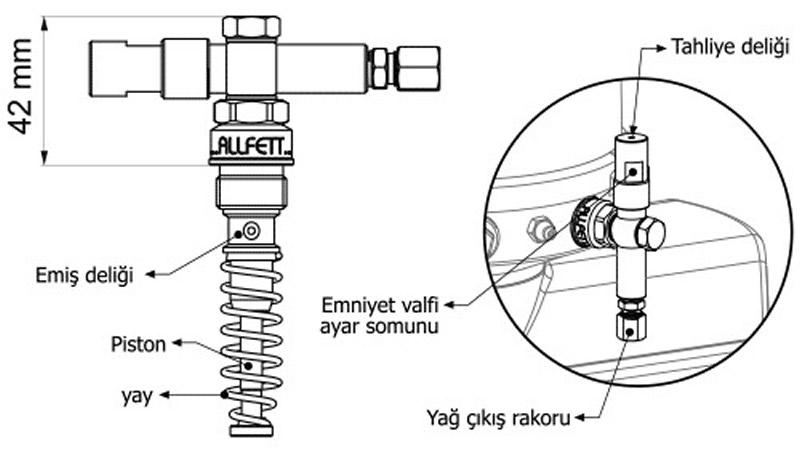 42 mm

ALLFETT

Emiş deliği

Piston

yay

Tahliye deliği

Emniyet valfi ayar somunu

Yağ çıkış rakoru